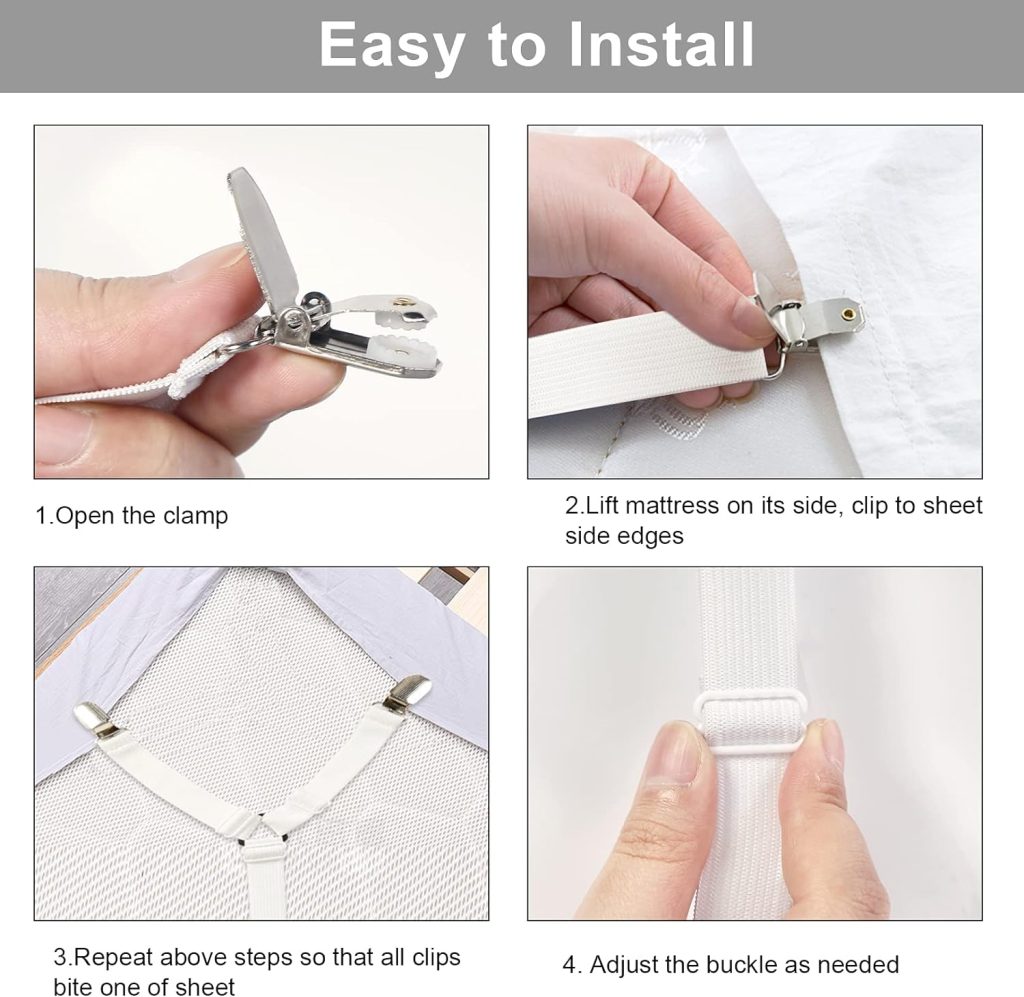 Easy to Install

1.Open the clamp

2.Lift mattress on its side, clip to sheet side edges

3.Repeat above steps so that all clips bite one of sheet

4. Adjust the buckle as needed