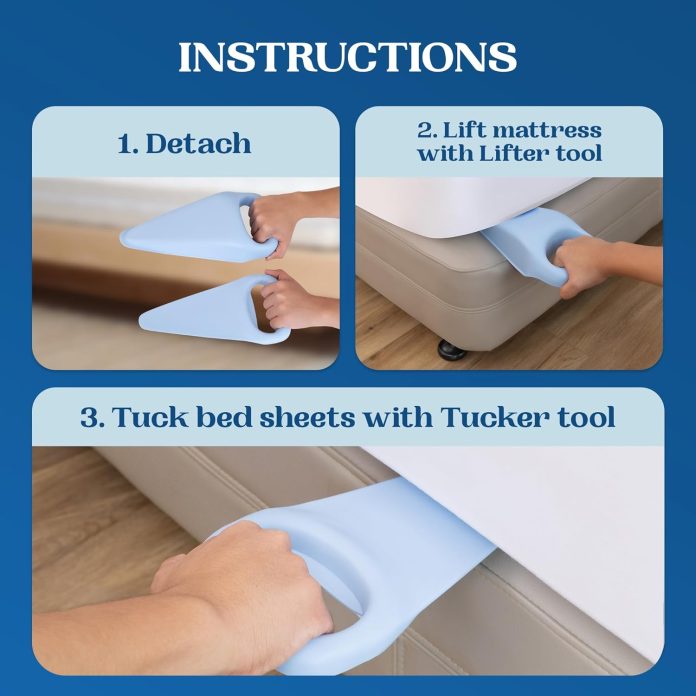 INSTRUCTIONS

1. Detach

2. Lift mattress with Lifter tool

3. Tuck bed sheets with Tucker tool