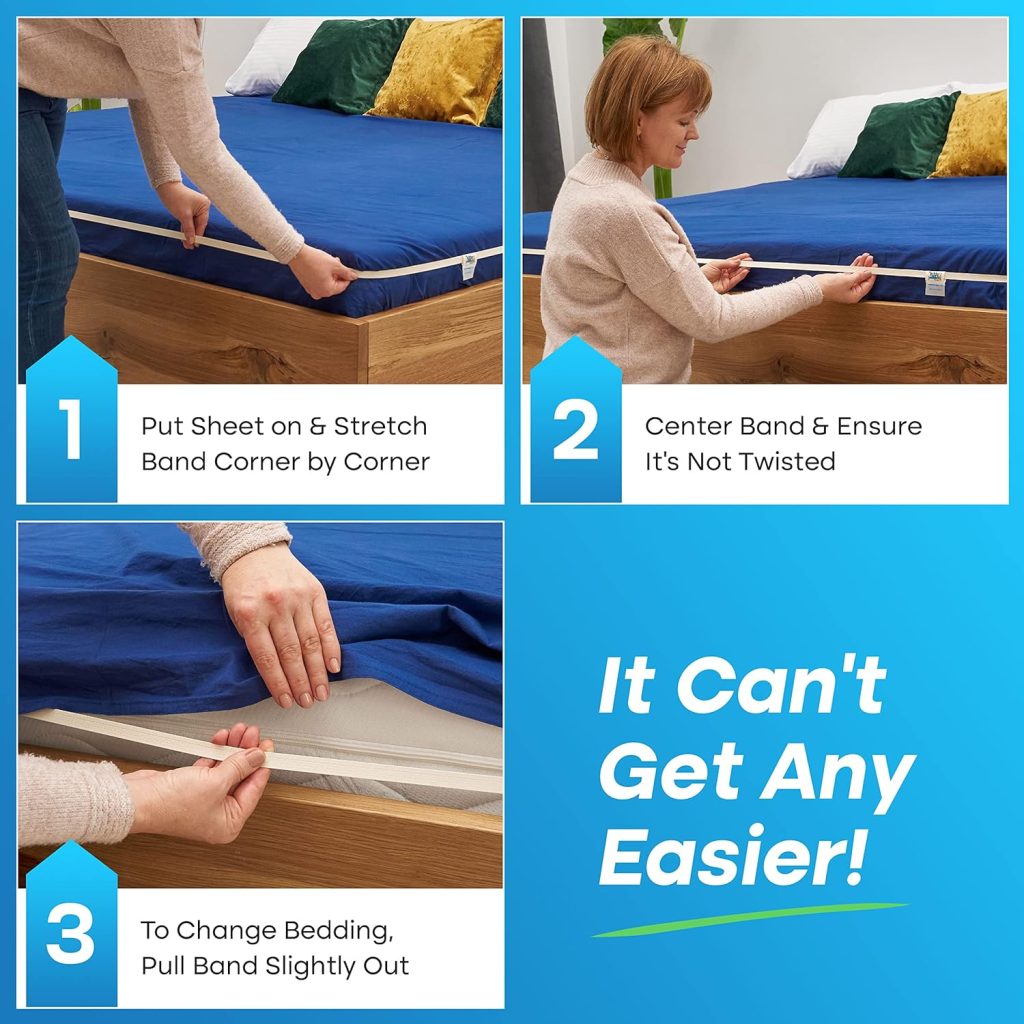 1

Put Sheet on & Stretch Band Corner by Corner

2

Center Band & Ensure It's Not Twisted

3

To Change Bedding, Pull Band Slightly Out

It Can't Get Any Easier!