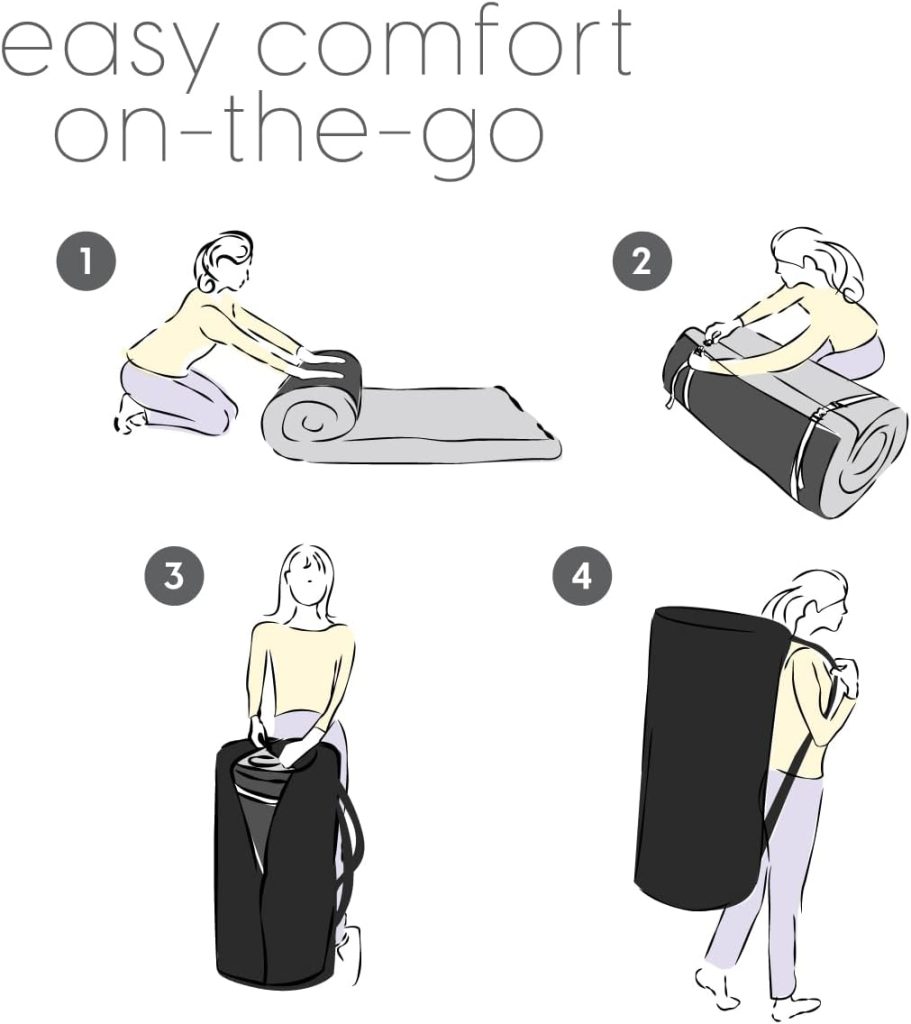 easy comfort
on-the-go

1

2

3

4