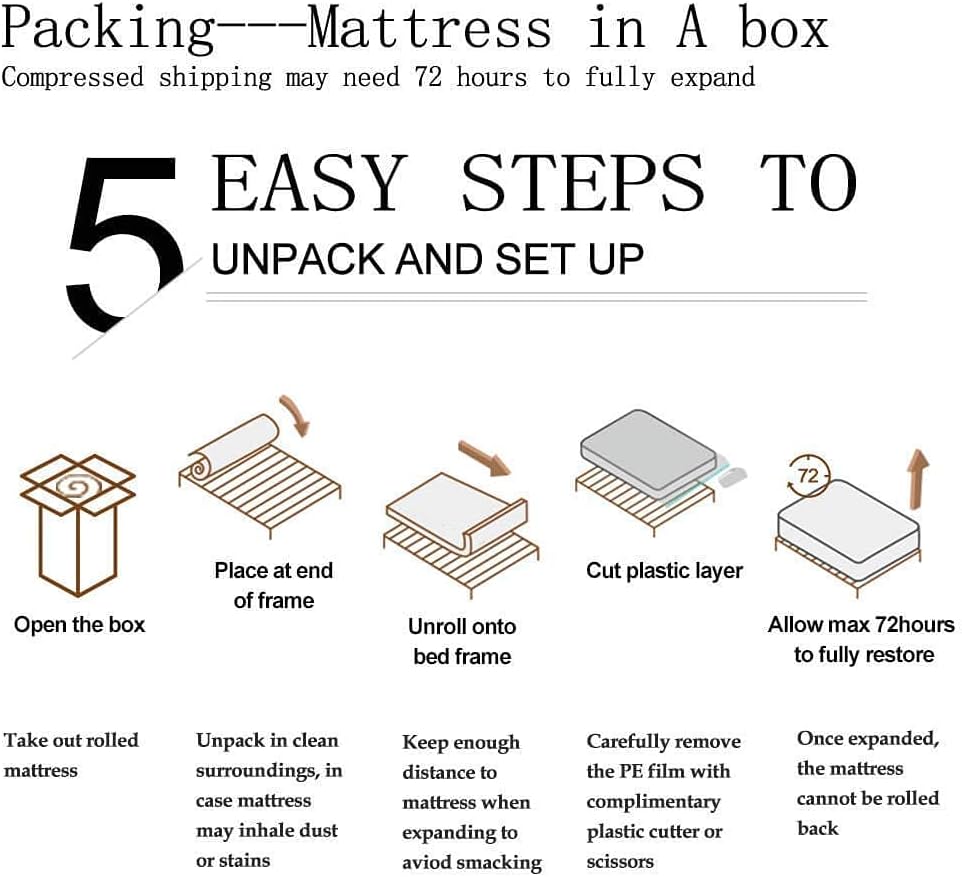 Packing---Mattress in A box
Compressed shipping may need 72 hours to fully expand

5 EASY STEPS TO
UNPACK AND SET UP

Open the box

Place at end of frame

Unroll onto bed frame

Cut plastic layer

72

Allow max 72hours to fully restore

Take out rolled mattress

Unpack in clean surroundings, in case mattress may inhale dust or stains

Keep enough distance to mattress when expanding to aviod smacking

Carefully remove the PE film with complimentary plastic cutter or scissors

Once expanded, the mattress cannot be rolled back