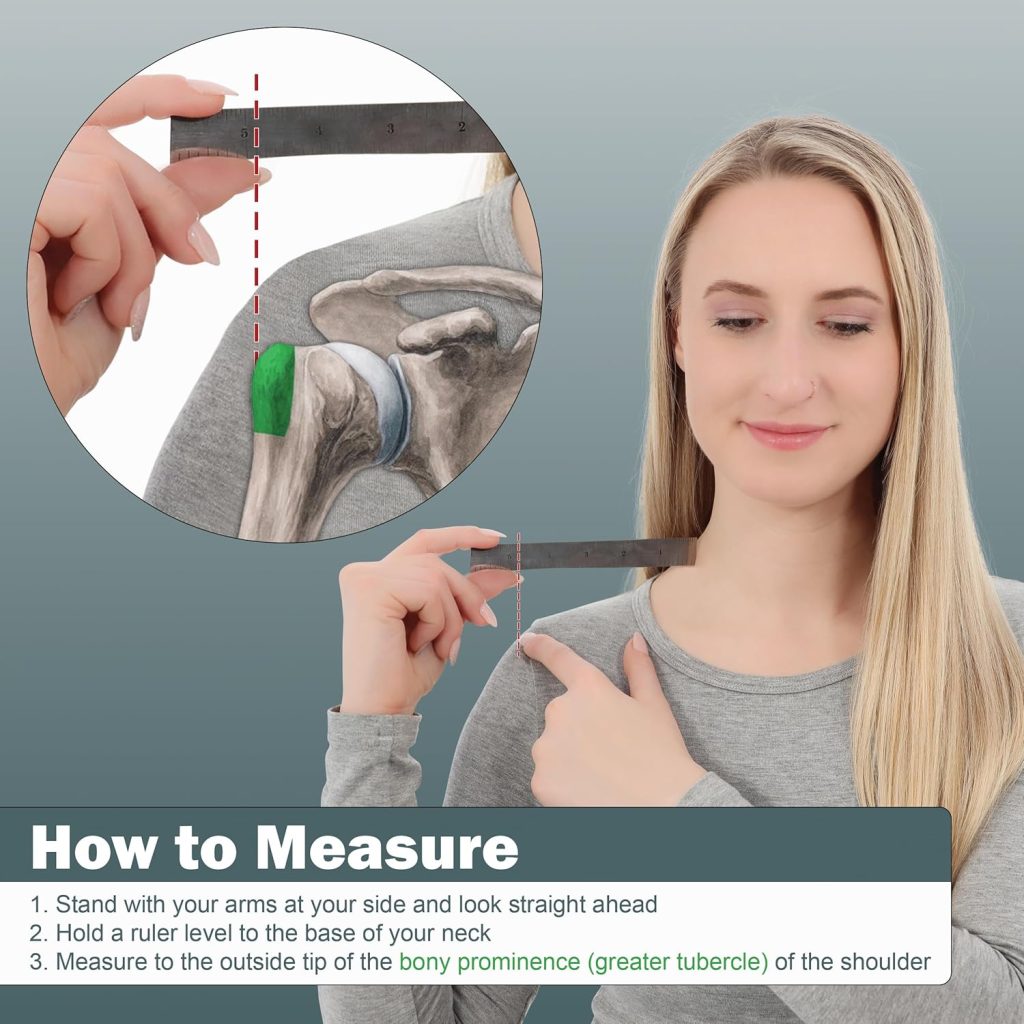 5 4 3 2

How to Measure

1. Stand with your arms at your side and look straight ahead
2. Hold a ruler level to the base of your neck
3. Measure to the outside tip of the bony prominence (greater tubercle) of the shoulder